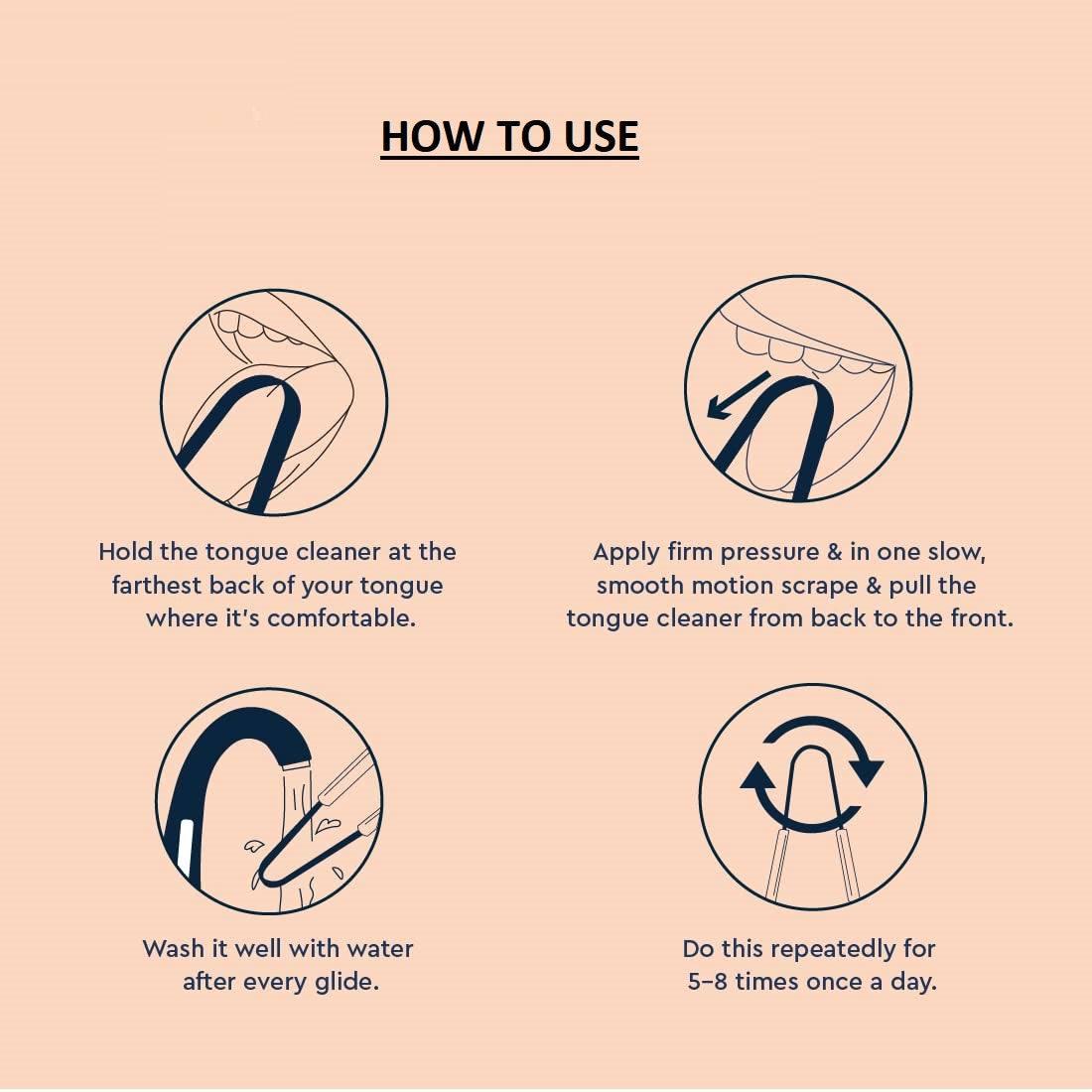 HOW TO USE

Hold the tongue cleaner at the farthest back of your tongue where it's comfortable.

Apply firm pressure & in one slow, smooth motion scrape & pull the tongue cleaner from back to the front.

Wash it well with water after every glide.

Do this repeatedly for 5-8 times once a day.